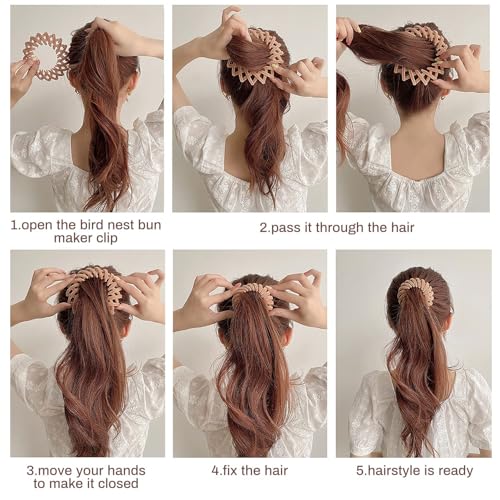 1.open the bird nest bun maker clip

2.pass it through the hair

3.move your hands to make it closed

4.fix the hair

5.hairstyle is ready