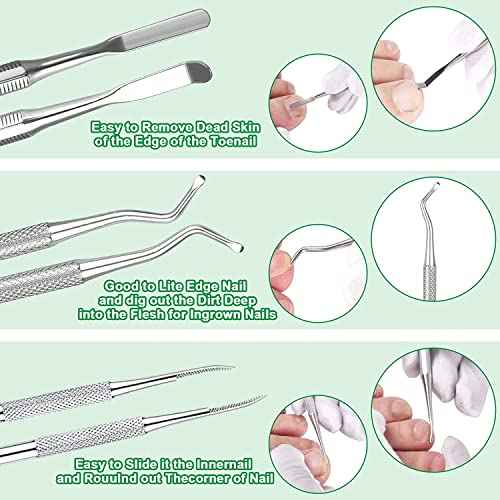 Easy to Remove Dead Skin of the Edge of the Toenail

Good to Lite Edge Nail and dig out the Dirt Deep into the Flesh for Ingrown Nails

Easy to Slide it the Innernail and Rouuind out Thecorner of Nail