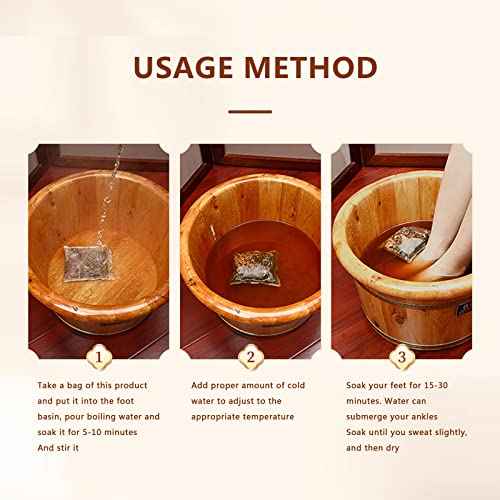 USAGE METHOD

1

Take a bag of this product and put it into the foot basin, pour boiling water and soak it for 5-10 minutes
And stir it

2

Add proper amount of cold water to adjust to the appropriate temperature

3

Soak your feet for 15-30 minutes. Water can submerge your ankles
Soak until you sweat slightly, and then dry