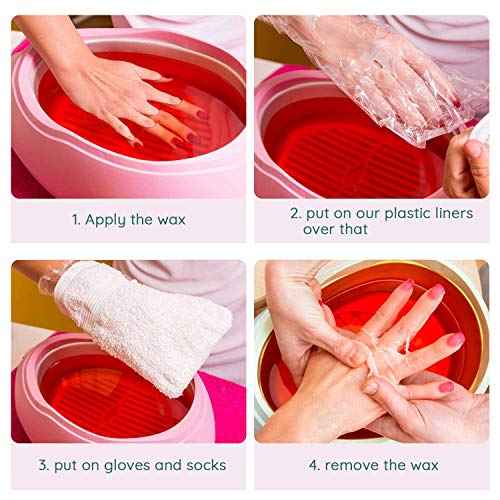 1. Apply the wax

2. put on our plastic liners over that

3. put on gloves and socks

4. remove the wax