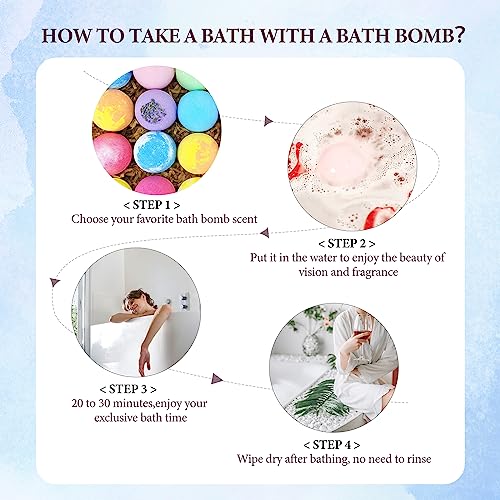 HOW TO TAKE A BATH WITH A BATH BOMB?

< STEP 1 >
Choose your favorite bath bomb scent

< STEP 2 >
Put it in the water to enjoy the beauty of vision and fragrance

< STEP 3 >
20 to 30 minutes,enjoy your exclusive bath time

< STEP 4 >
Wipe dry after bathing, no need to rinse