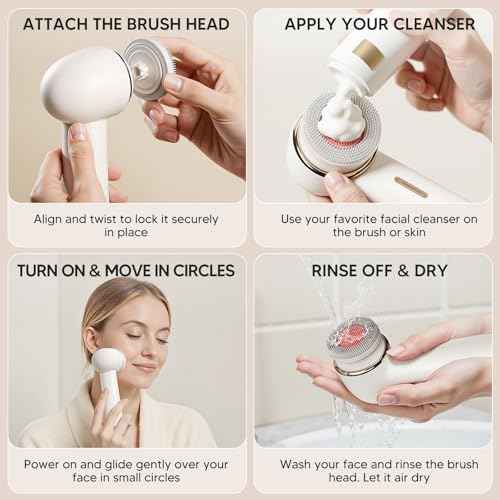 ATTACH THE BRUSH HEAD

Align and twist to lock it securely in place

APPLY YOUR CLEANSER

Use your favorite facial cleanser on the brush or skin

TURN ON & MOVE IN CIRCLES

Power on and glide gently over your face in small circles

RINSE OFF & DRY

Wash your face and rinse the brush head. Let it air dry