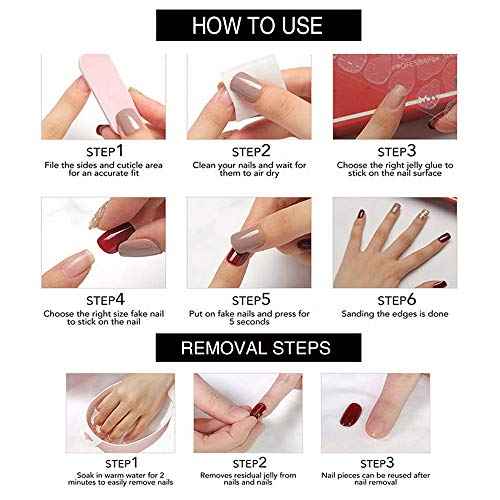 HOW TO USE

STEP1
File the sides and cuticle area for an accurate fit

STEP2
Clean your nails and wait for them to air dry

STEP3
Choose the right jelly glue to stick on the nail surface

STEP4
Choose the right size fake nail to stick on the nail

STEP5
Put on fake nails and press for 5 seconds

STEP6
Sanding the edges is done

REMOVAL STEPS

STEP1
Soak in warm water for 2 minutes to easily remove nails

STEP2
Removes residual jelly from nails and nails

STEP3
Nail pieces can be reused after nail removal