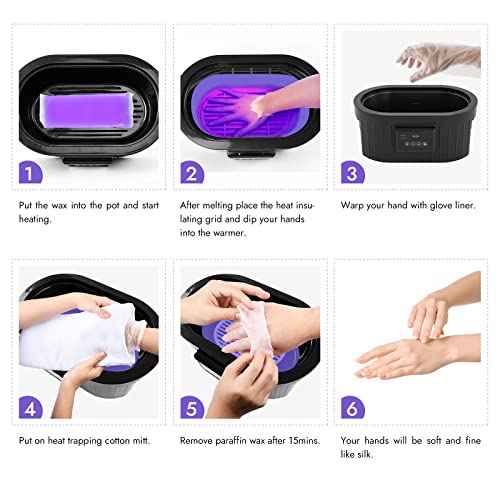 1

Put the wax into the pot and start heating.

2

After melting place the heat insulating grid and dip your hands into the warmer.

3

Warp your hand with glove liner.

4

Put on heat trapping cotton mitt.

5

Remove paraffin wax after 15mins.

6

Your hands will be soft and fine like silk.