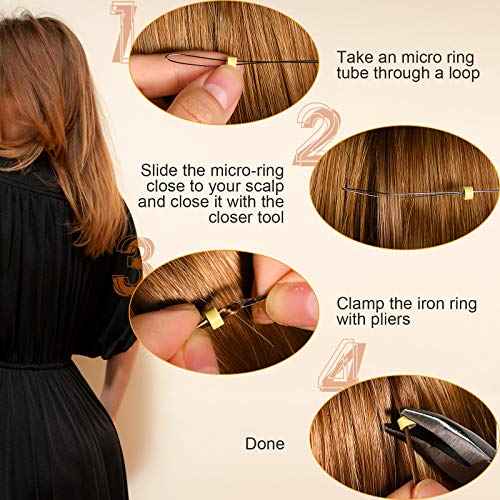 1

Take an micro ring tube through a loop

2

Slide the micro-ring close to your scalp and close it with the closer tool

3

Clamp the iron ring with pliers

4

Done