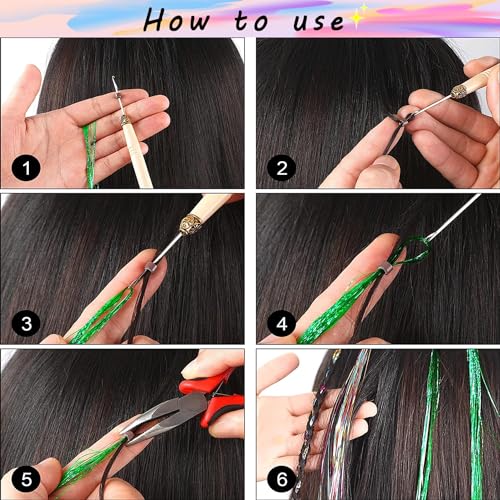 How to use

1

2

3

4

5

6