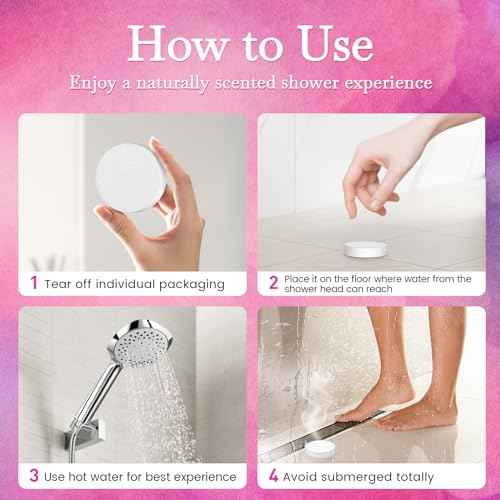 How to Use

Enjoy a naturally scented shower experience

1 Tear off individual packaging

2 Place it on the floor where water from the shower head can reach

3 Use hot water for best experience

4 Avoid submerged totally