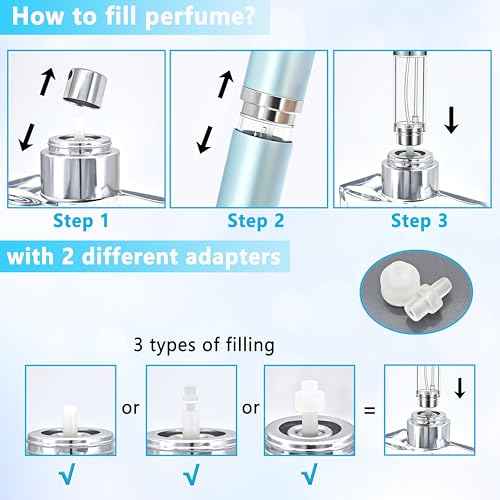 How to fill perfume?

Step 1

Step 2

Step 3

with 2 different adapters

3 types of filling

or

or

=

√

√

√