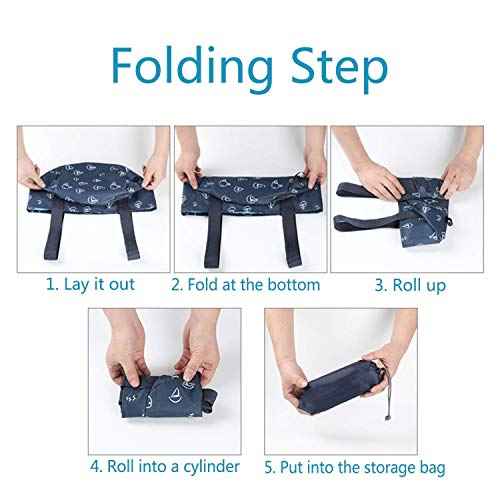 Folding Step

1. Lay it out

2. Fold at the bottom

3. Roll up

4. Roll into a cylinder

5. Put into the storage bag