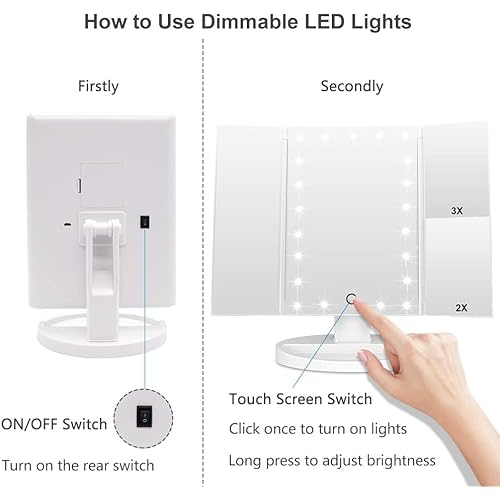 How to Use Dimmable LED Lights

Firstly

ON/OFF Switch

Turn on the rear switch

Secondly

3X

2X

Touch Screen Switch

Click once to turn on lights

Long press to adjust brightness