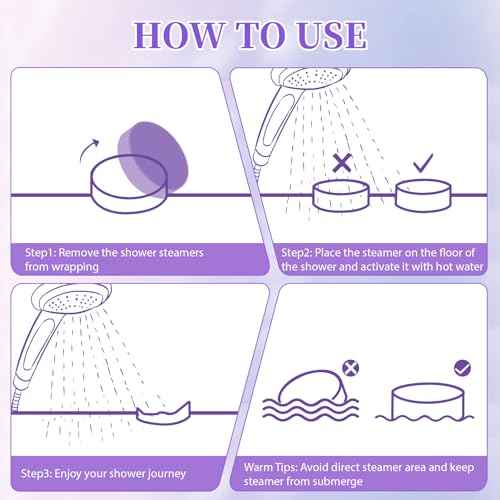 HOW TO USE

Step1: Remove the shower steamers from wrapping

Step2: Place the steamer on the floor of the shower and activate it with hot water

Step3: Enjoy your shower journey

Warm Tips: Avoid direct steamer area and keep steamer from submerge