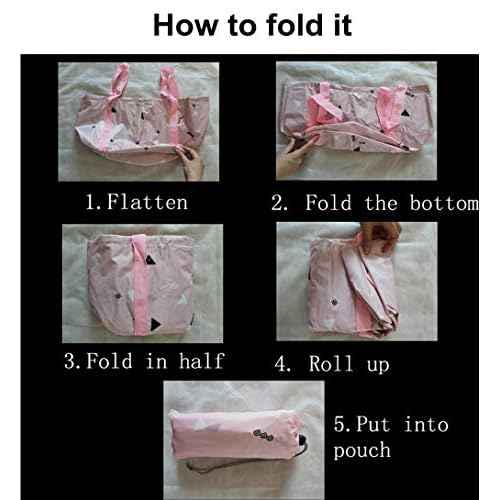 How to fold it

1. Flatten

2. Fold the bottom

3. Fold in half

4. Roll up

5. Put into pouch