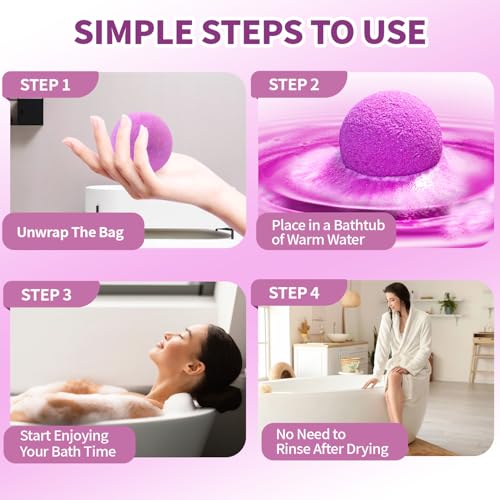 SIMPLE STEPS TO USE

STEP 1

Unwrap The Bag

STEP 2

Place in a Bathtub of Warm Water

STEP 3

Start Enjoying Your Bath Time

STEP 4

No Need to Rinse After Drying