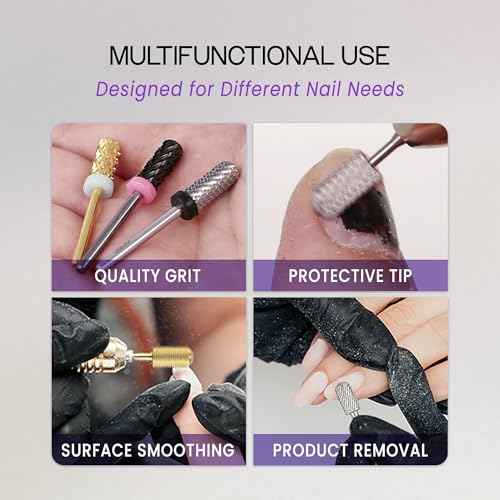 MULTIFUNCTIONAL USE
Designed for Different Nail Needs

QUALITY GRIT

PROTECTIVE TIP

SURFACE SMOOTHING

PRODUCT REMOVAL