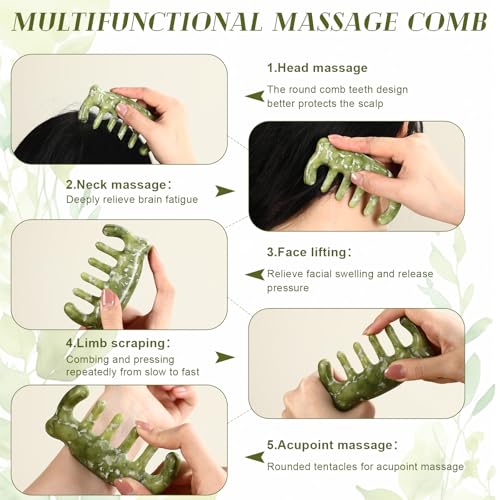 MULTIFUNCTIONAL MASSAGE COMB

1.Head massage

The round comb teeth design better protects the scalp

2.Neck massage:

Deeply relieve brain fatigue

3.Face lifting:

Relieve facial swelling and release pressure

4.Limb scraping:

Combing and pressing repeatedly from slow to fast

5.Acupoint massage:

Rounded tentacles for acupoint massage