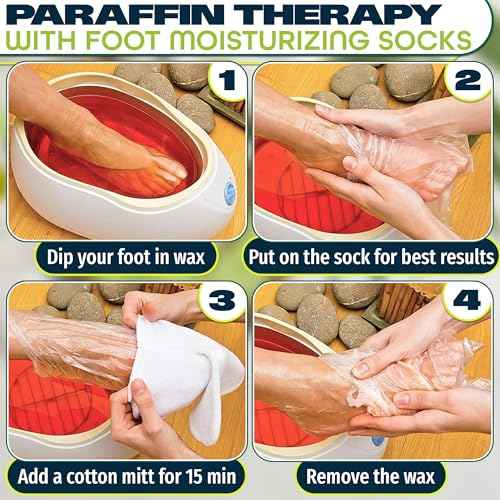 PARAFFIN THERAPY
WITH FOOT MOISTURIZING SOCKS

1
Dip your foot in wax

2
Put on the sock for best results

3
Add a cotton mitt for 15 min

4
Remove the wax