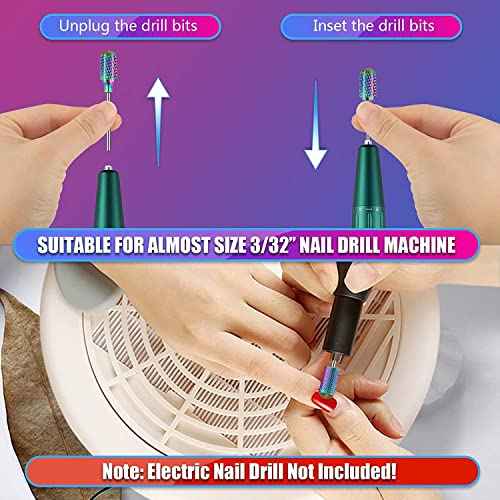 Unplug the drill bits

Inset the drill bits

SUITABLE FOR ALMOST SIZE 3/32" NAIL DRILL MACHINE

Note: Electric Nail Drill Not Included!