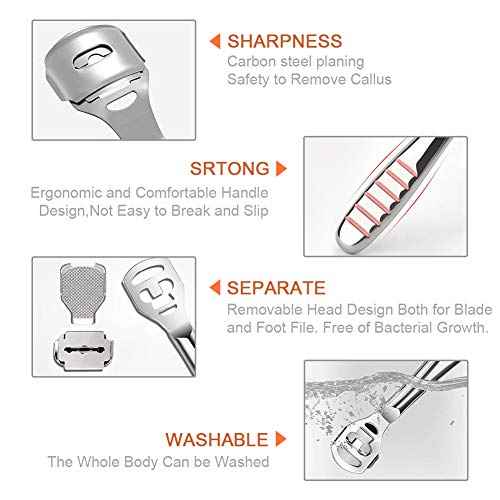 SHARPNESS
Carbon steel planing
Safety to Remove Callus

SRTONG
Ergonomic and Comfortable Handle Design,Not Easy to Break and Slip

SEPARATE
Removable Head Design Both for Blade and Foot File. Free of Bacterial Growth.

WASHABLE
The Whole Body Can be Washed