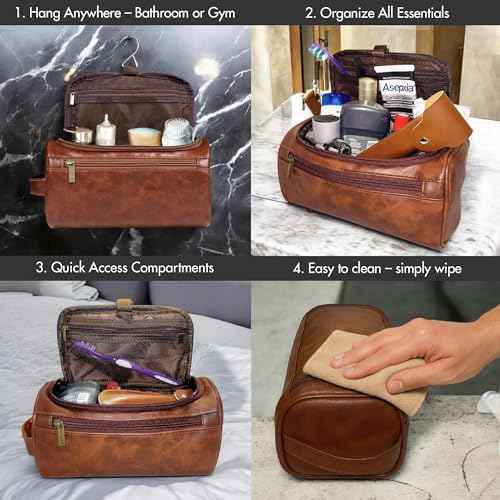 1. Hang Anywhere – Bathroom or Gym

2. Organize All Essentials

Asepxia

3. Quick Access Compartments

4. Easy to clean – simply wipe