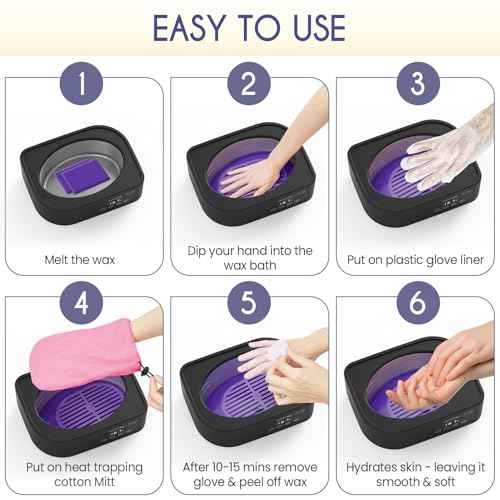 EASY TO USE

1

Melt the wax

2

Dip your hand into the wax bath

3

Put on plastic glove liner

4

Put on heat trapping cotton Mitt

5

After 10-15 mins remove glove & peel off wax

6

Hydrates skin - leaving it smooth & soft