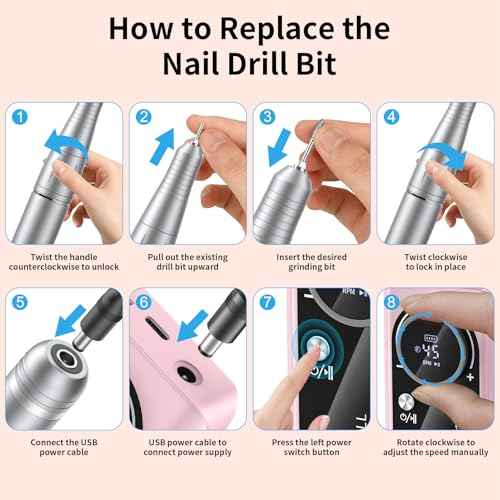 How to Replace the Nail Drill Bit

1

Twist the handle counterclockwise to unlock

2

Pull out the existing drill bit upward

3

Insert the desired grinding bit

4

Twist clockwise to lock in place

5

Connect the USB power cable

6

USB power cable to connect power supply

7

RPM

Press the left power switch button

8

45

RPM

+

Rotate clockwise to adjust the speed manually