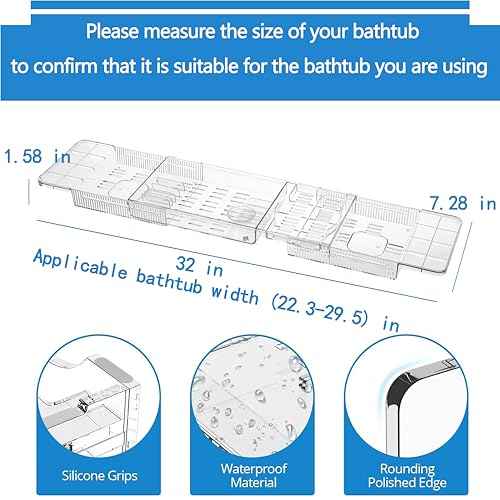 Please measure the size of your bathtub
to confirm that it is suitable for the bathtub you are using

1.58 in

7.28 in

32 in

Applicable bathtub width (22.3-29.5) in

Silicone Grips

Waterproof Material

Rounding Polished Edge