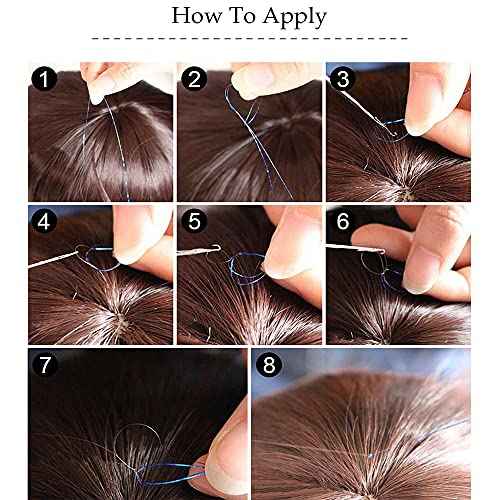 How To Apply

1

2

3

4

5

6

7

8