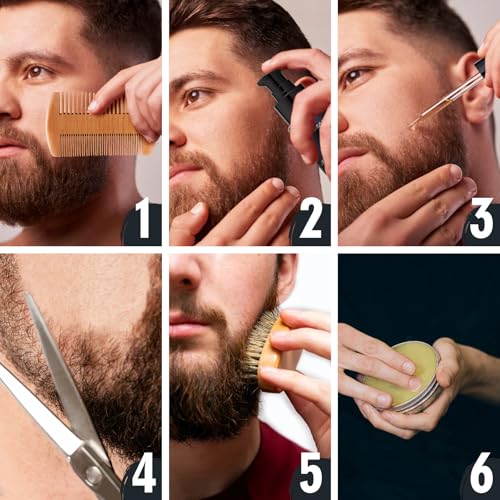 1
2
3
4
5
6