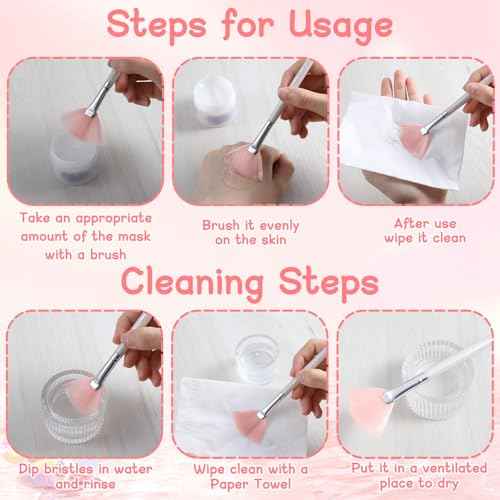 Steps for Usage

Take an appropriate amount of the mask with a brush

Brush it evenly on the skin

After use wipe it clean

Cleaning Steps

Dip bristles in water and rinse

Wipe clean with a Paper Towel

Put it in a ventilated place to dry