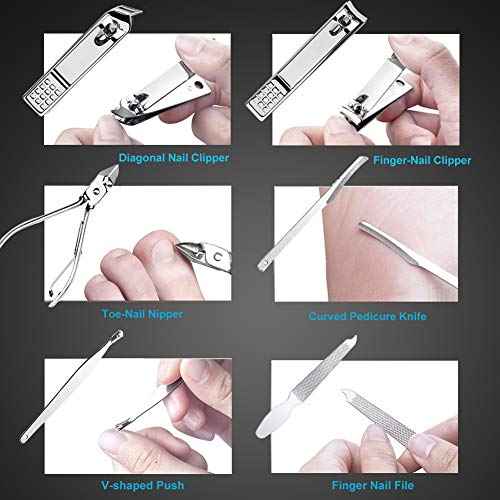 Diagonal Nail Clipper

Finger-Nail Clipper

Toe-Nail Nipper

Curved Pedicure Knife

V-shaped Push

Finger Nail File