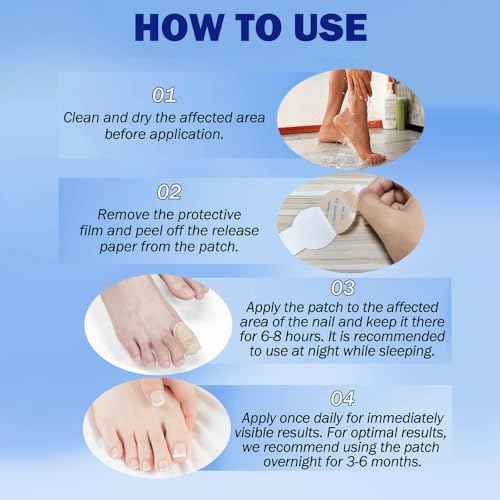 HOW TO USE

01
Clean and dry the affected area before application.

02
Remove the protective film and peel off the release paper from the patch.

03
Apply the patch to the affected area of the nail and keep it there for 6-8 hours. It is recommended to use at night while sleeping.

04
Apply once daily for immediately visible results. For optimal results, we recommend using the patch overnight for 3-6 months.