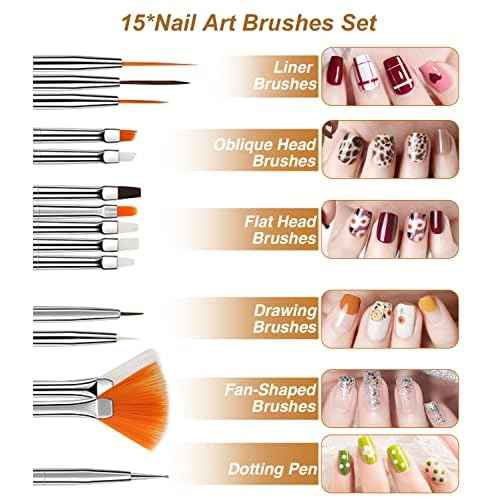 15*Nail Art Brushes Set

Liner Brushes

Oblique Head Brushes

Flat Head Brushes

Drawing Brushes

Fan-Shaped Brushes

Dotting Pen