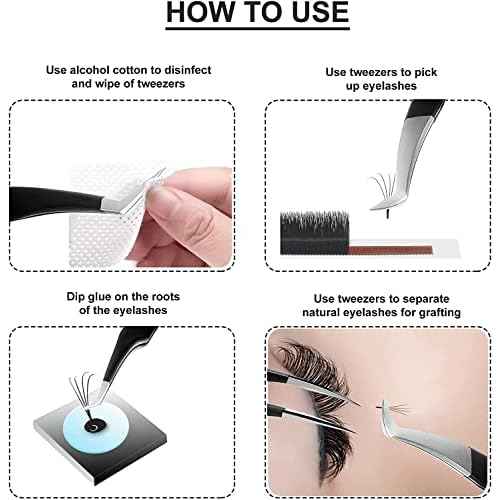 HOW TO USE

Use alcohol cotton to disinfect and wipe of tweezers

Use tweezers to pick up eyelashes

Dip glue on the roots of the eyelashes

Use tweezers to separate natural eyelashes for grafting