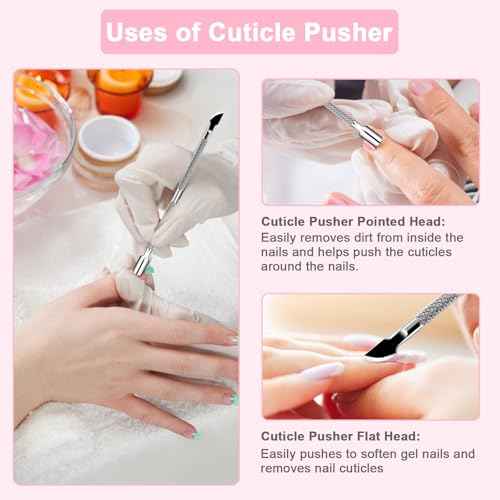 Uses of Cuticle Pusher

Cuticle Pusher Pointed Head:
Easily removes dirt from inside the nails and helps push the cuticles around the nails.

Cuticle Pusher Flat Head:
Easily pushes to soften gel nails and removes nail cuticles