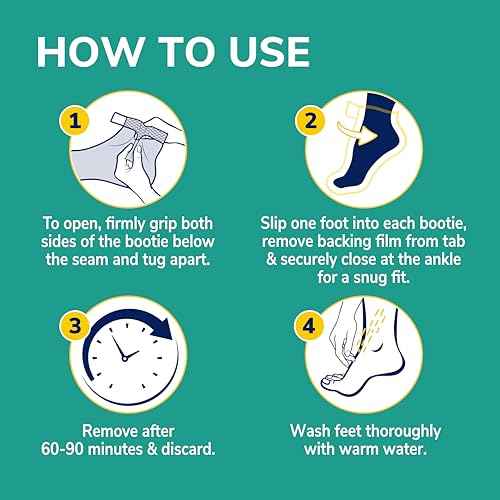 HOW TO USE

1

To open, firmly grip both sides of the bootie below the seam and tug apart.

2

Slip one foot into each bootie, remove backing film from tab & securely close at the ankle for a snug fit.

3

Remove after 60-90 minutes & discard.

4

Wash feet thoroughly with warm water.