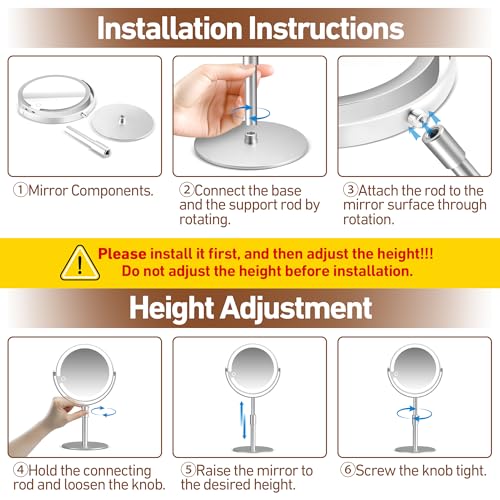 Installation Instructions

①Mirror Components.

②Connect the base and the support rod by rotating.

③Attach the rod to the mirror surface through rotation.

Please install it first, and then adjust the height!!!
Do not adjust the height before installation.

Height Adjustment

④Hold the connecting rod and loosen the knob.

⑤Raise the mirror to the desired height.

⑥Screw the knob tight.