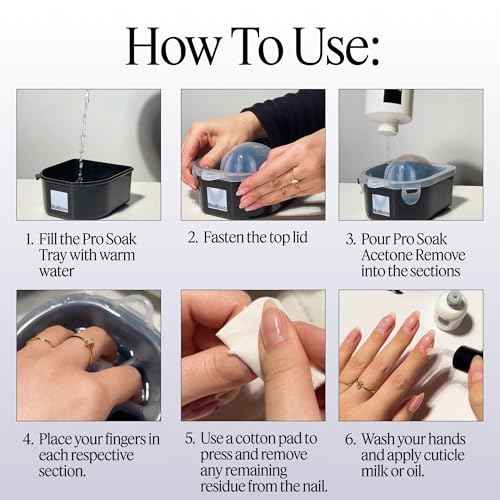 How To Use:

1. Fill the Pro Soak Tray with warm water

2. Fasten the top lid

3. Pour Pro Soak Acetone Remove into the sections

4. Place your fingers in each respective section.

5. Use a cotton pad to press and remove any remaining residue from the nail.

6. Wash your hands and apply cuticle milk or oil.