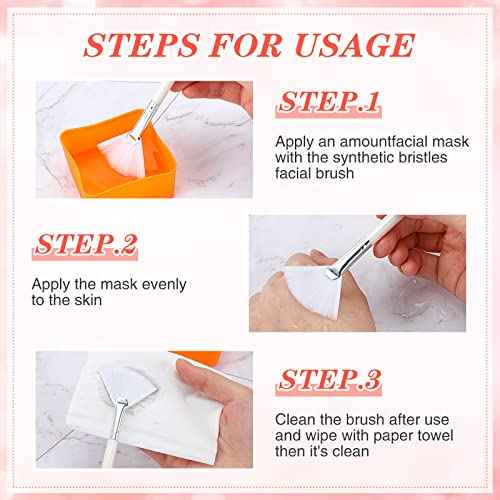 STEPS FOR USAGE

STEP.1

Apply an amountfacial mask with the synthetic bristles facial brush

STEP.2

Apply the mask evenly to the skin

STEP.3

Clean the brush after use and wipe with paper towel then it's clean