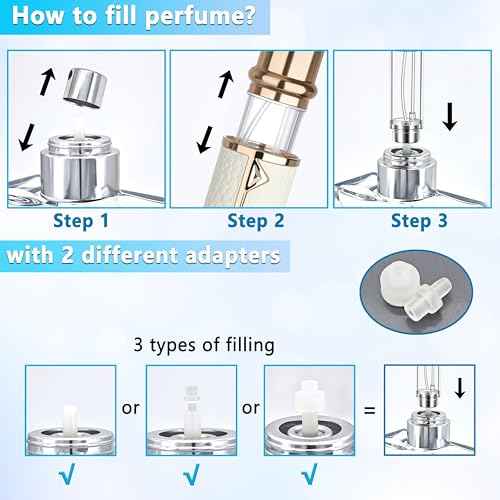 How to fill perfume?

Step 1

Step 2

Step 3

with 2 different adapters

3 types of filling

or

or

=

√

√

√