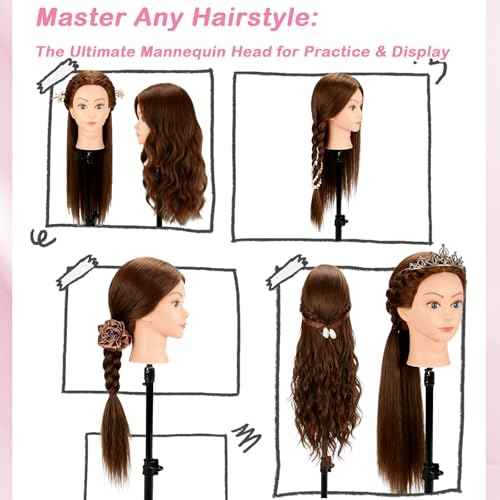 Master Any Hairstyle:

The Ultimate Mannequin Head for Practice & Display