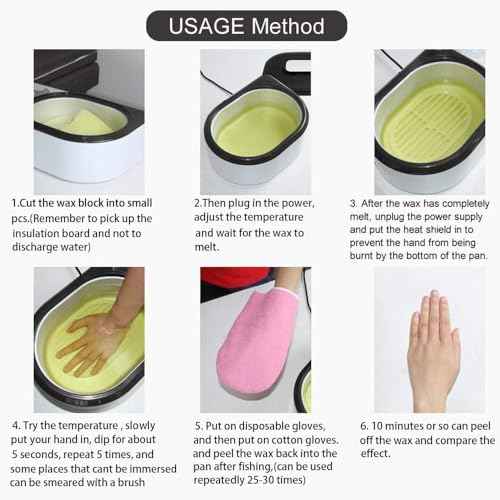 USAGE Method

1.Cut the wax block into small pcs.(Remember to pick up the insulation board and not to discharge water)

2.Then plug in the power, adjust the temperature and wait for the wax to melt.

3. After the wax has completely melt, unplug the power supply and put the heat shield in to prevent the hand from being burnt by the bottom of the pan.

4. Try the temperature , slowly put your hand in, dip for about 5 seconds, repeat 5 times, and some places that cant be immersed can be smeared with a brush

5. Put on disposable gloves, and then put on cotton gloves. and peel the wax back into the pan after fishing,(can be used repeatedly 25-30 times)

6. 10 minutes or so can peel off the wax and compare the effect.