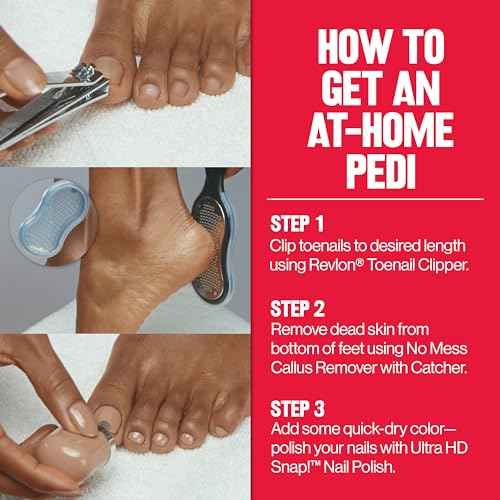 HOW TO GET AN AT-HOME PEDI

STEP 1
Clip toenails to desired length using Revlon® Toenail Clipper.

STEP 2
Remove dead skin from bottom of feet using No Mess Callus Remover with Catcher.

STEP 3
Add some quick-dry color— polish your nails with Ultra HD Snap!™ Nail Polish.