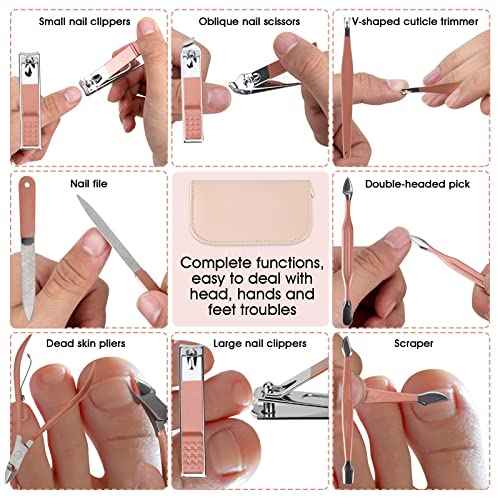 Small nail clippers

Oblique nail scissors

V-shaped cuticle trimmer

Nail file

Complete functions, easy to deal with head, hands and feet troubles

Double-headed pick

Dead skin pliers

Large nail clippers

Scraper