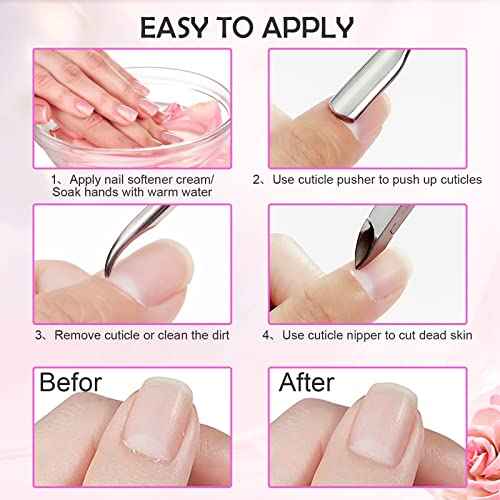 EASY TO APPLY

1、Apply nail softener cream/
Soak hands with warm water

2、Use cuticle pusher to push up cuticles

3、Remove cuticle or clean the dirt

4、Use cuticle nipper to cut dead skin

Befor

After