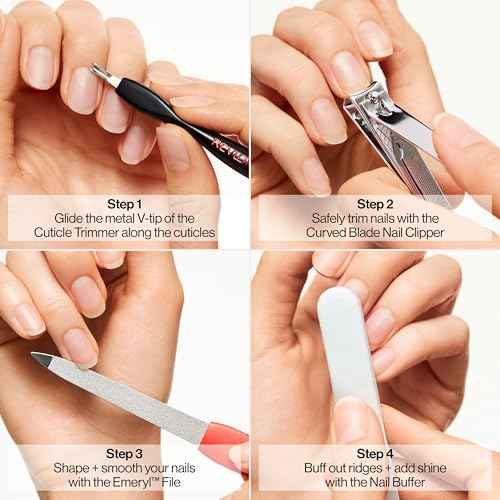 REVLON

Step 1
Glide the metal V-tip of the Cuticle Trimmer along the cuticles

Step 2
Safely trim nails with the Curved Blade Nail Clipper

Step 3
Shape + smooth your nails with the Emeryl™ File

Step 4
Buff out ridges + add shine with the Nail Buffer