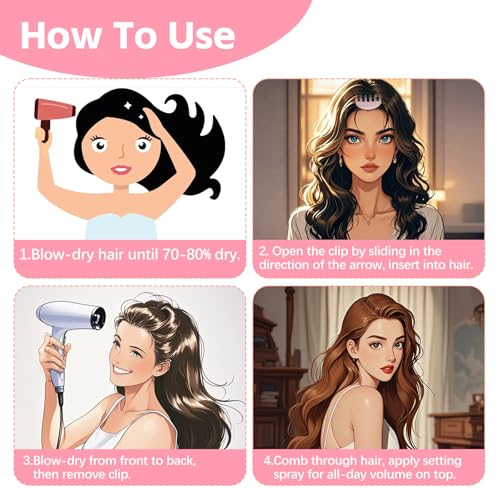 How To Use

1.Blow-dry hair until 70-80% dry.

2. Open the clip by sliding in the direction of the arrow, insert into hair.

3.Blow-dry from front to back, then remove clip.

4.Comb through hair, apply setting spray for all-day volume on top.