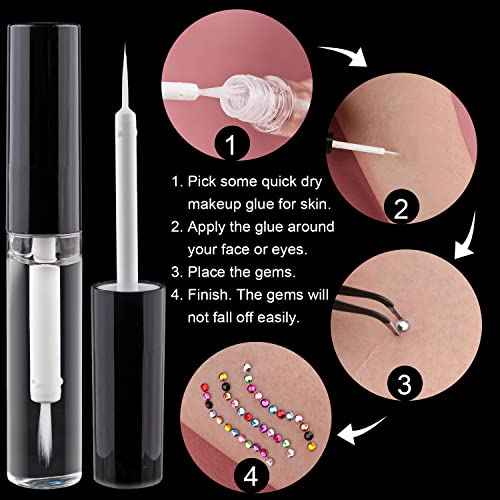 1

2

1. Pick some quick dry makeup glue for skin.
2. Apply the glue around your face or eyes.
3. Place the gems.
4. Finish. The gems will not fall off easily.

3

4