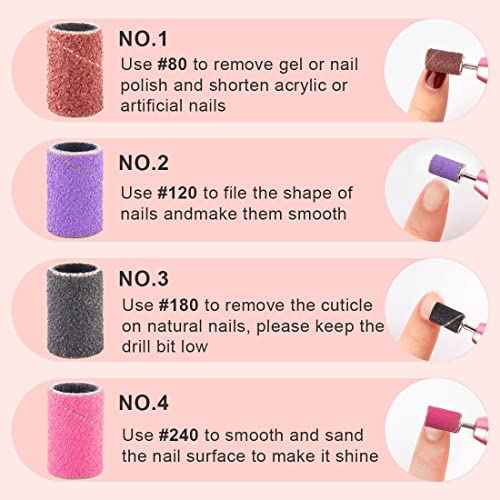 NO.1
Use #80 to remove gel or nail polish and shorten acrylic or artificial nails

NO.2
Use #120 to file the shape of nails andmake them smooth

NO.3
Use #180 to remove the cuticle on natural nails, please keep the drill bit low

NO.4
Use #240 to smooth and sand the nail surface to make it shine