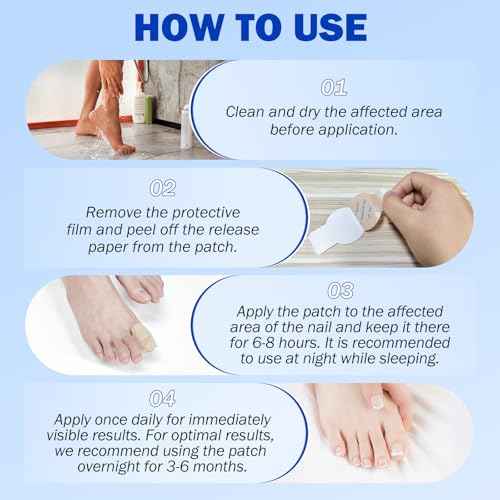 HOW TO USE

01
Clean and dry the affected area before application.

02
Remove the protective film and peel off the release paper from the patch.

03
Apply the patch to the affected area of the nail and keep it there for 6-8 hours. It is recommended to use at night while sleeping.

04
Apply once daily for immediately visible results. For optimal results, we recommend using the patch overnight for 3-6 months.