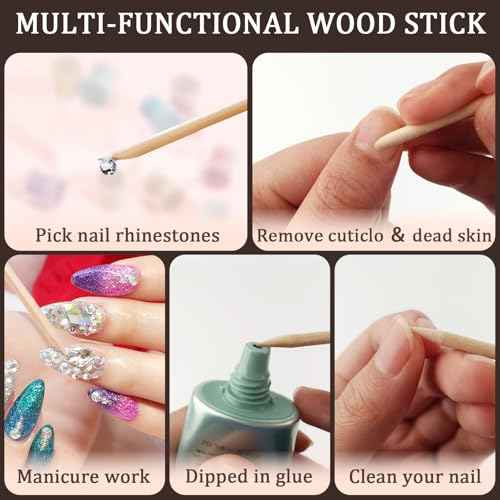 MULTI-FUNCTIONAL WOOD STICK

Pick nail rhinestones

Remove cuticlo & dead skin

Manicure work

Dipped in glue

Clean your nail